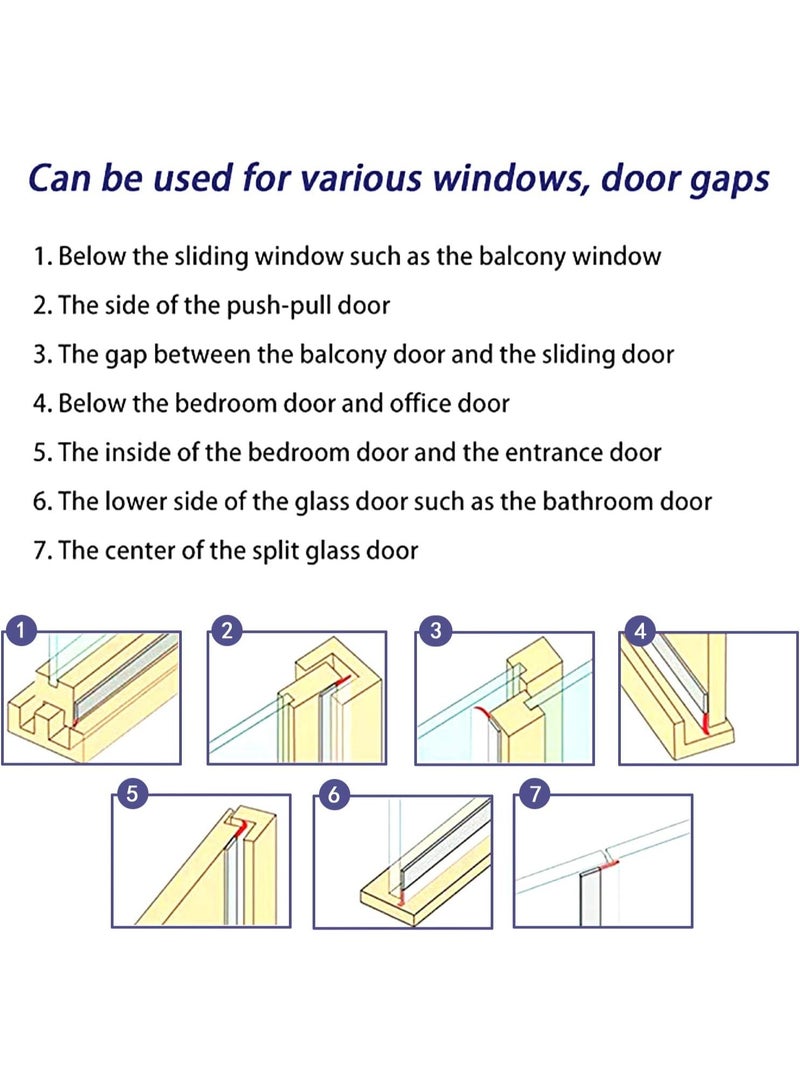 Can be used for various windows, door gaps

1. Below the sliding window such as the balcony window
2. The side of the push-pull door
3. The gap between the balcony door and the sliding door
4. Below the bedroom door and office door
5. The inside of the bedroom door and the entrance door
6. The lower side of the glass door such as the bathroom door
7. The center of the split glass door

1
2
3
4
5
6
7